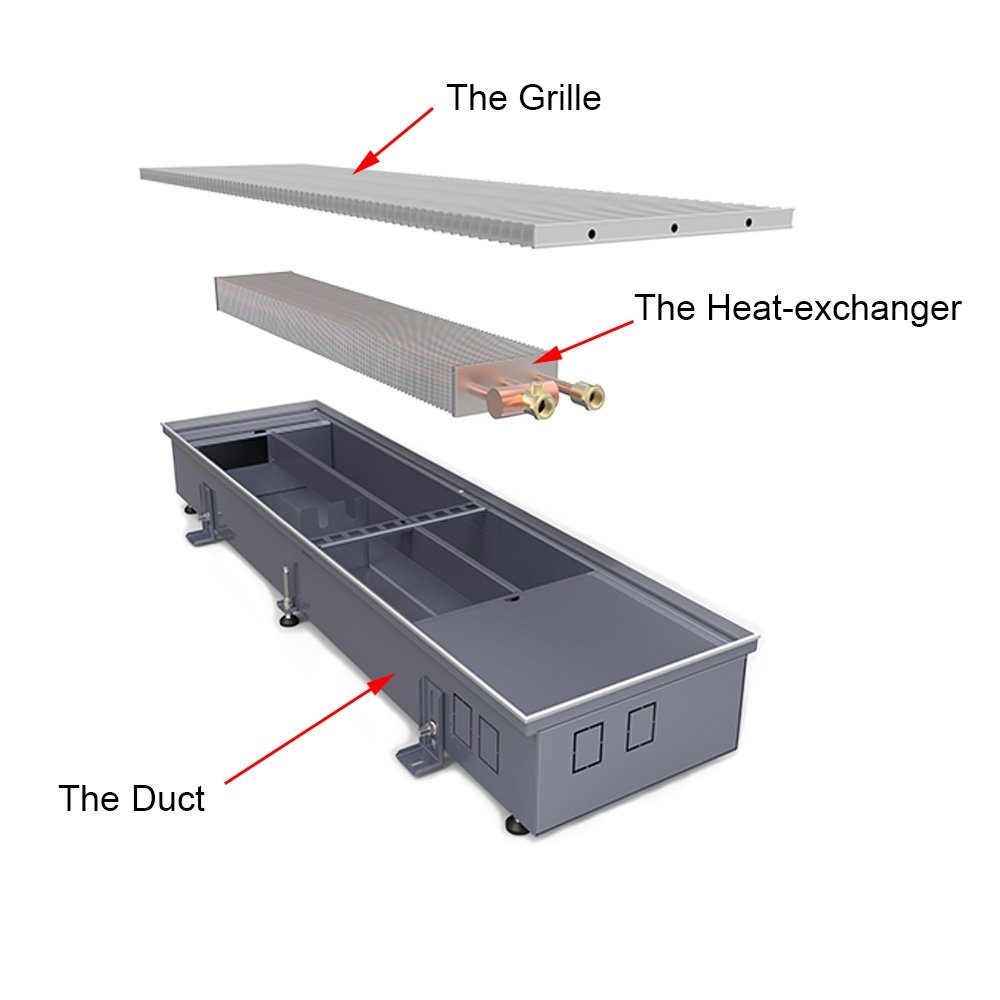 The Grille

The Heat-exchanger

The Duct