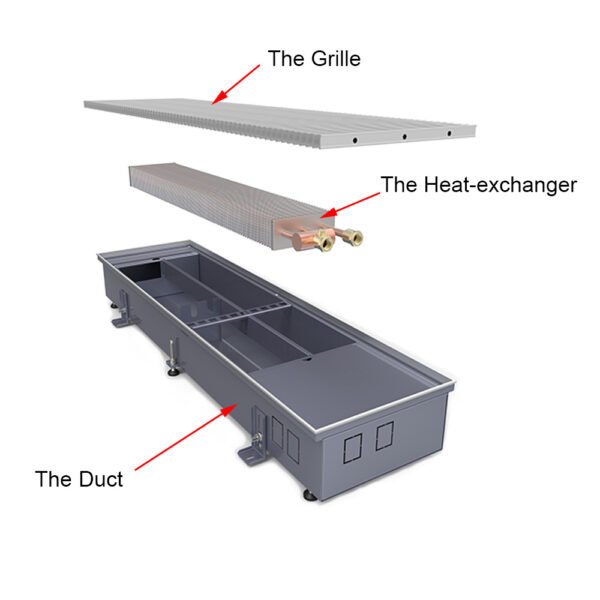 The Grille

The Heat-exchanger

The Duct